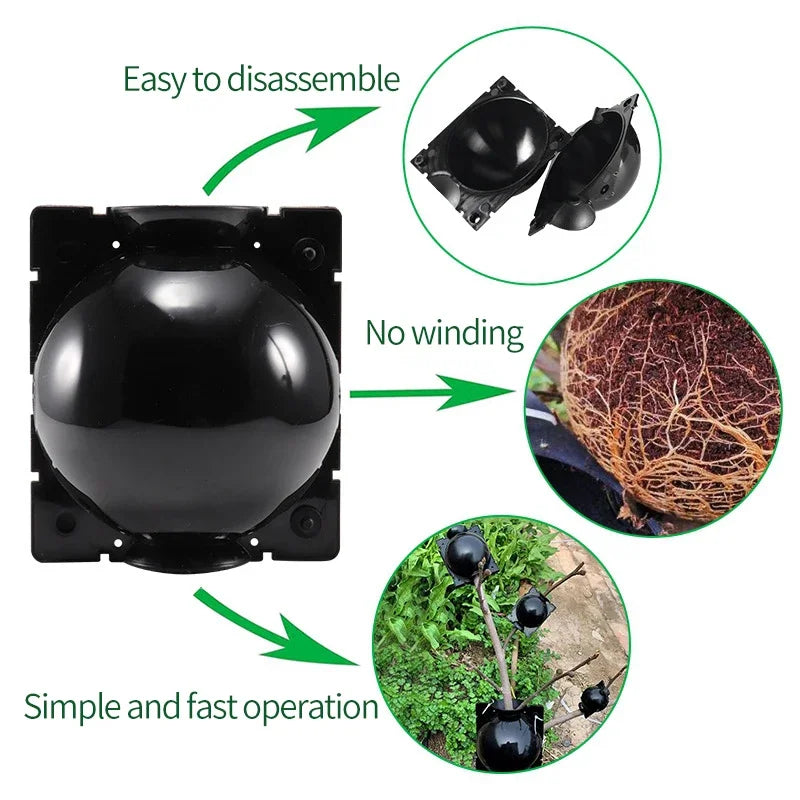 Easy to disassemble

No winding

Simple and fast operation